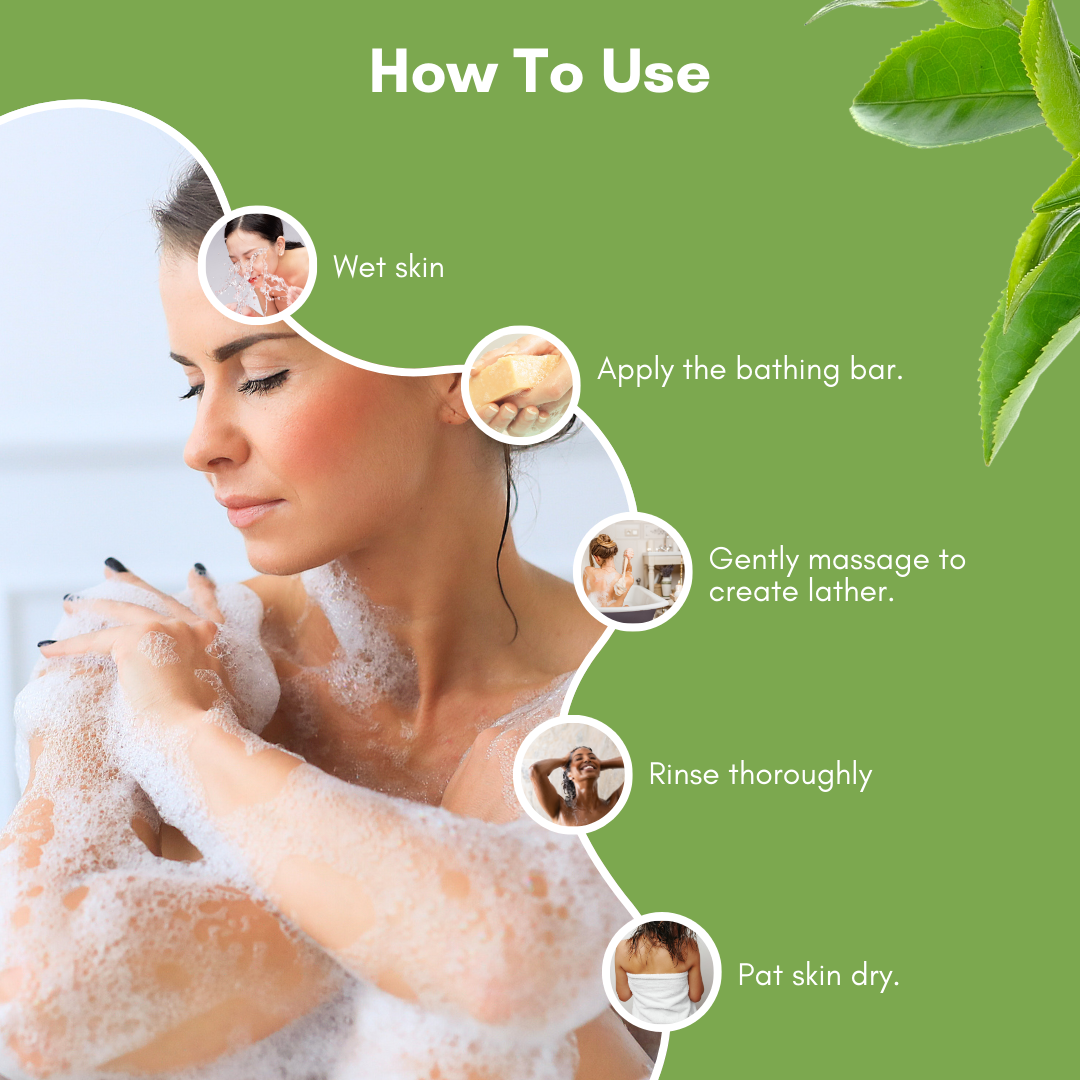 How To Use

Wet skin

Apply the bathing bar.

Gently massage to create lather.

Rinse thoroughly

Pat skin dry.