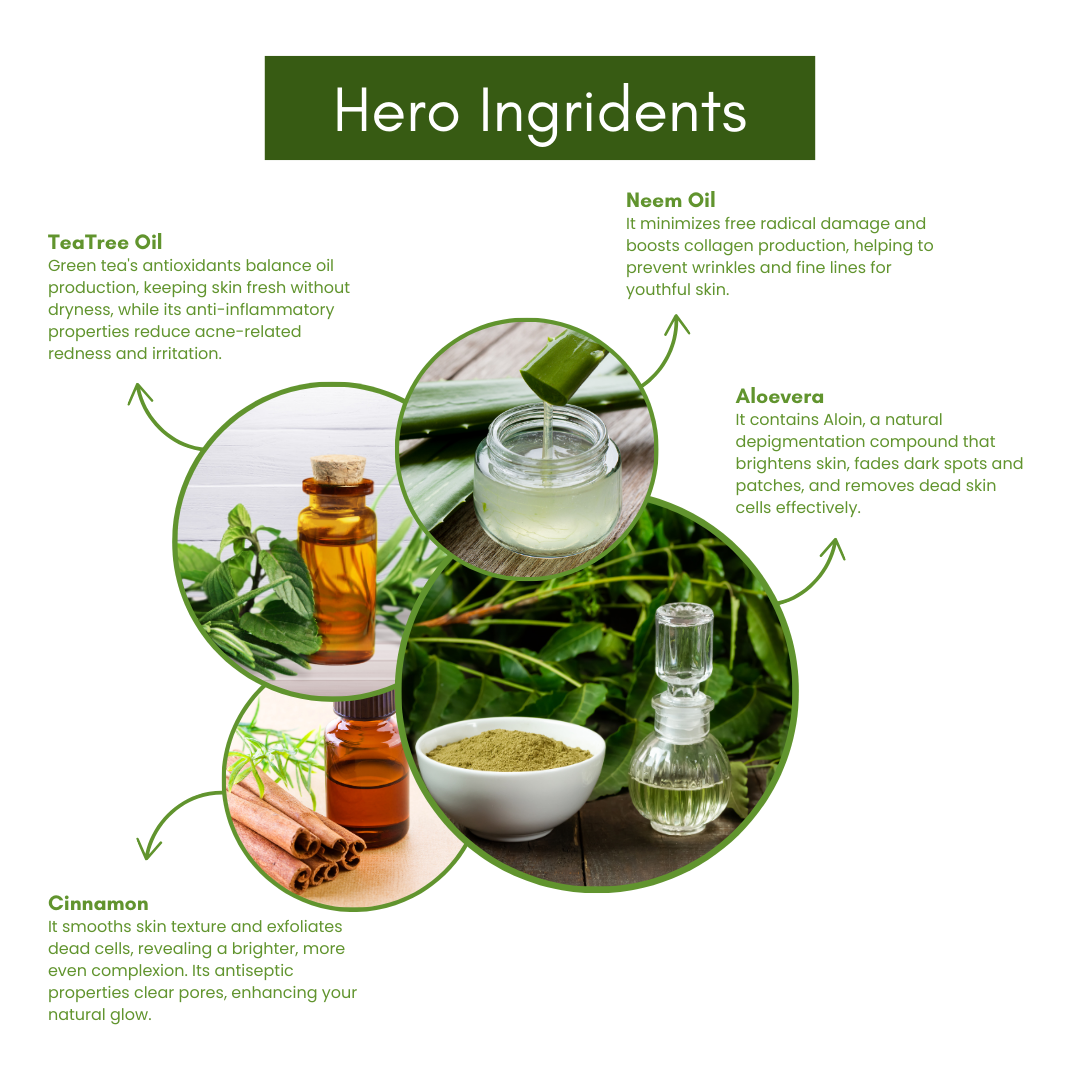 Hero Ingridents

TeaTree Oil
Green tea's antioxidants balance oil production, keeping skin fresh without dryness, while its anti-inflammatory properties reduce acne-related redness and irritation.

Neem Oil
It minimizes free radical damage and boosts collagen production, helping to prevent wrinkles and fine lines for youthful skin.

Aloevera
It contains Aloin, a natural depigmentation compound that brightens skin, fades dark spots and patches, and removes dead skin cells effectively.

Cinnamon
It smooths skin texture and exfoliates dead cells, revealing a brighter, more even complexion. Its antiseptic properties clear pores, enhancing your natural glow.